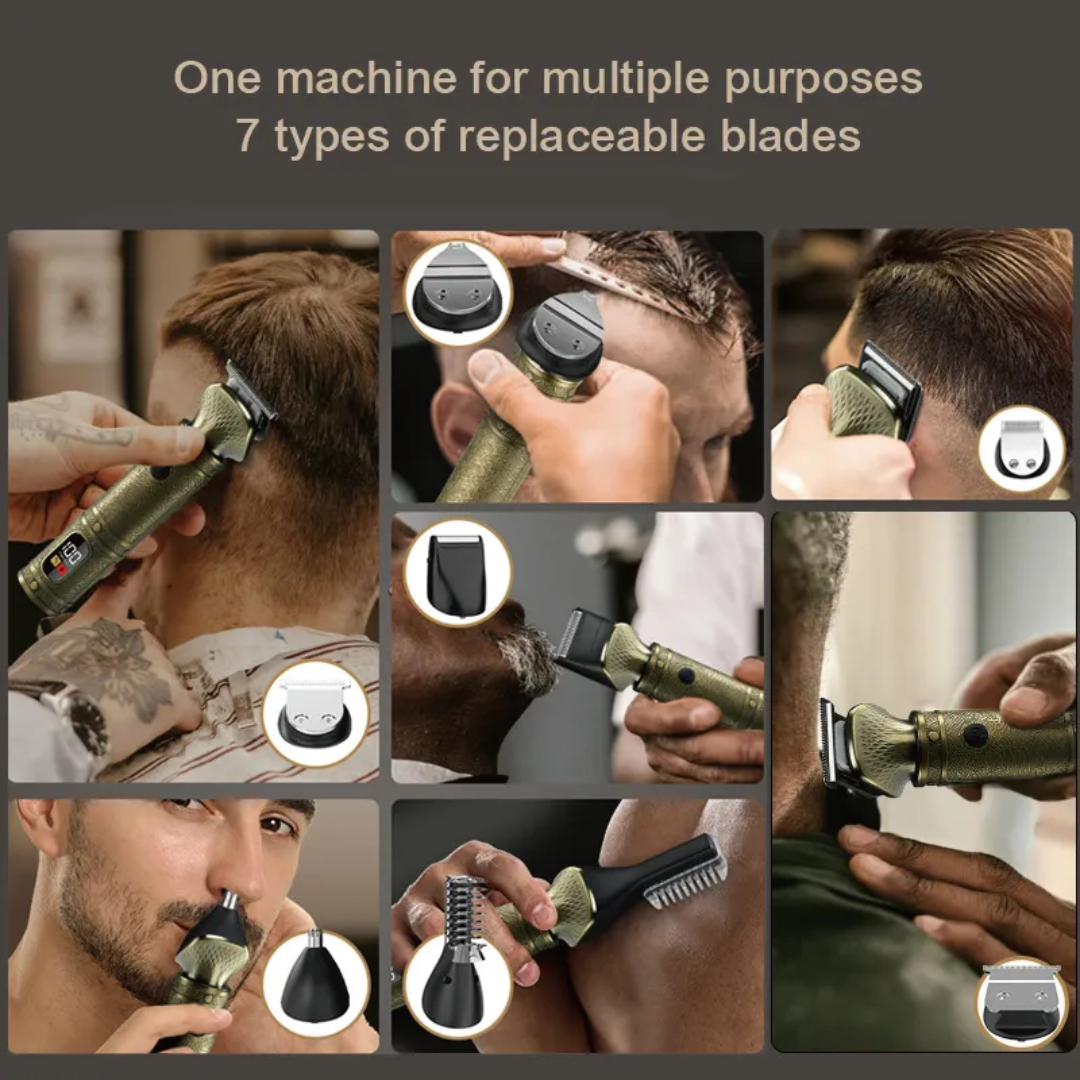 One machine for multiple purposes
7 types of replaceable blades